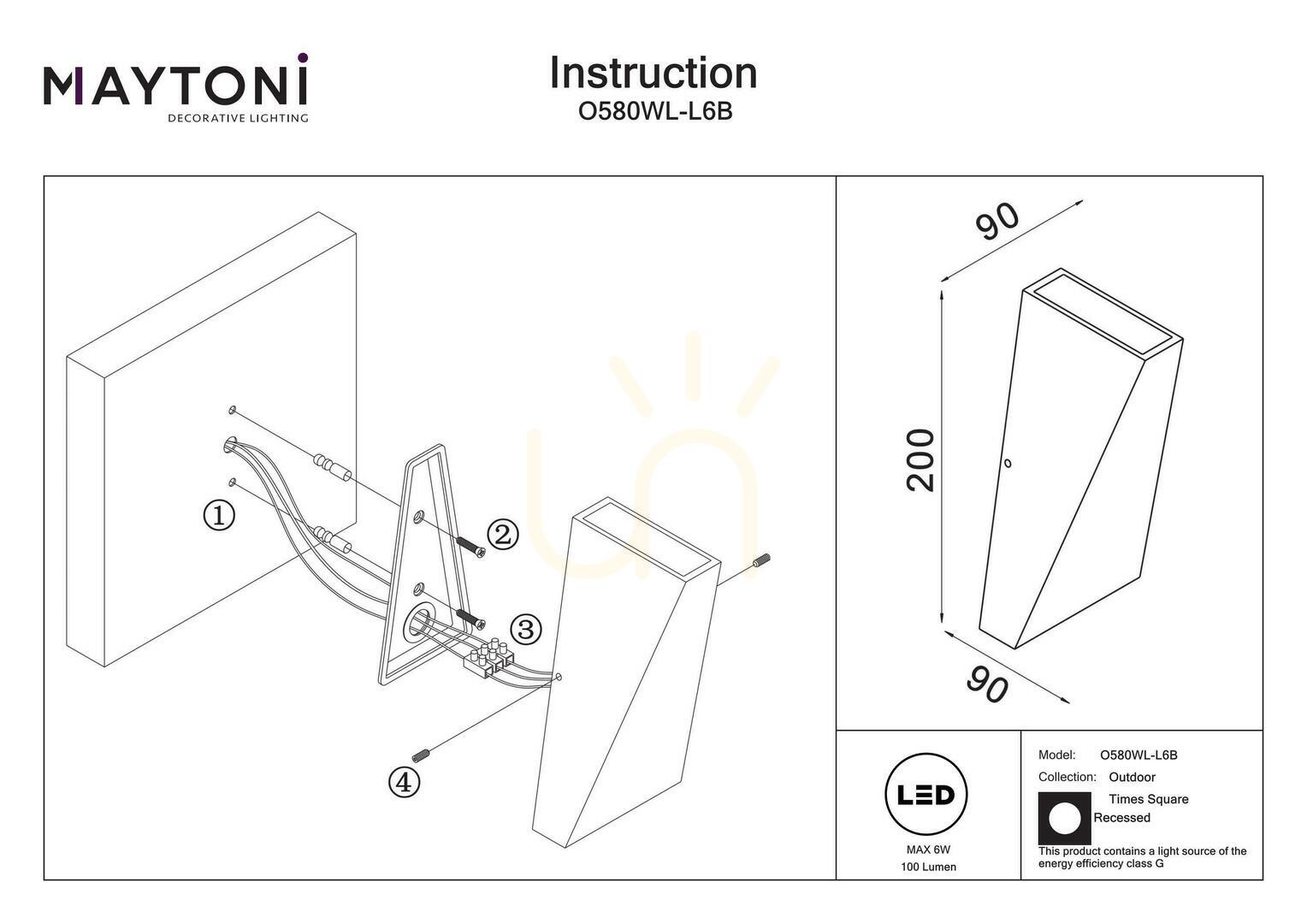 MAYTONI
DECORATIVE LIGHTING

Instruction
O580WL-L6B

①
②
③
④

90
200
90

LED
MAX 6W
100 Lumen

Model: O580WL-L6B
Collection: Outdoor
Times Square
Recessed
This product contains a light source of the energy efficiency class G