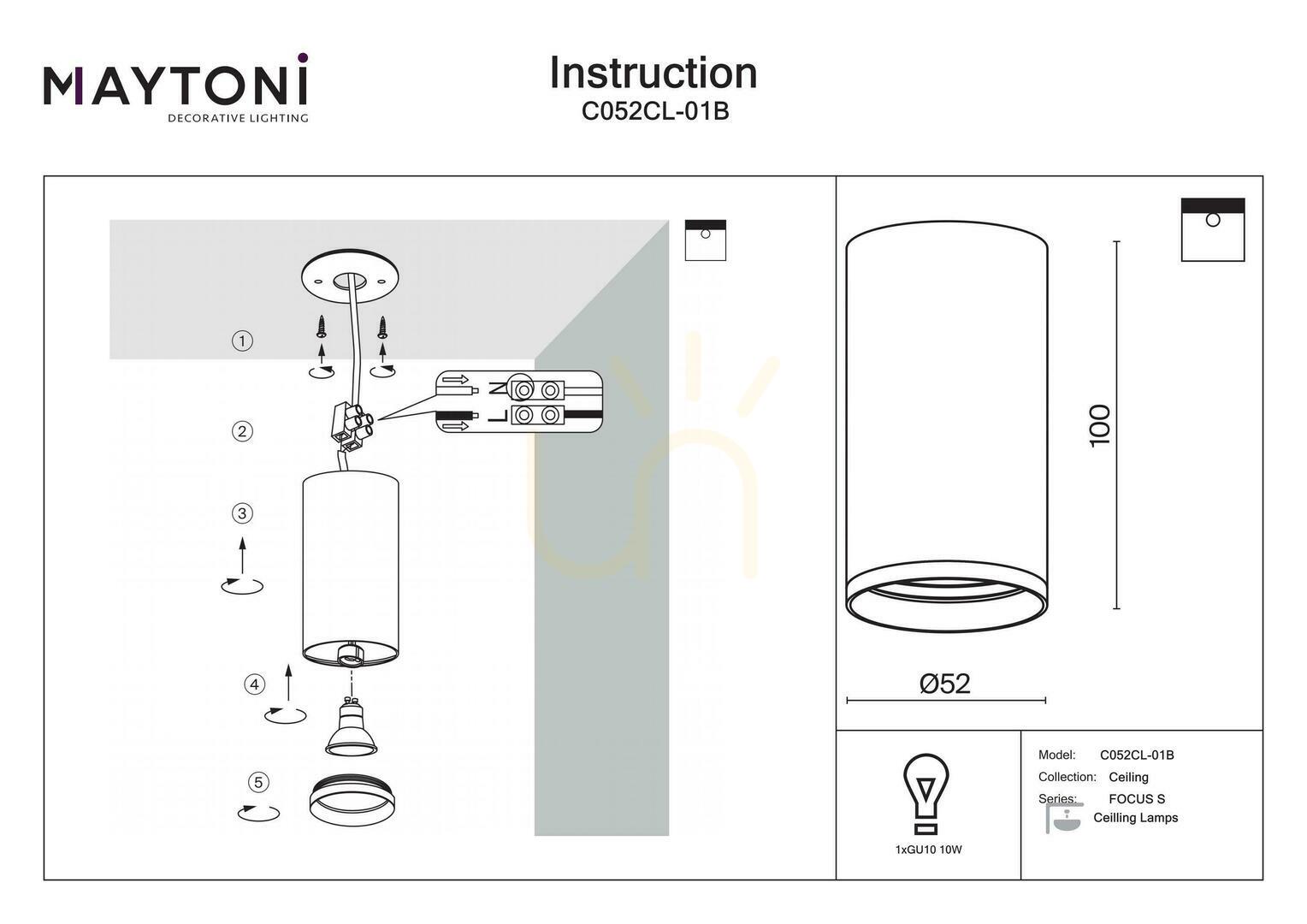 MAYTONI
DECORATIVE LIGHTING

Instruction
C052CL-01B

1
2
N
L
3
4
5

100
Ø52

1xGU10 10W

Model: C052CL-01B
Collection: Ceiling
Series: FOCUS S
Ceilling Lamps