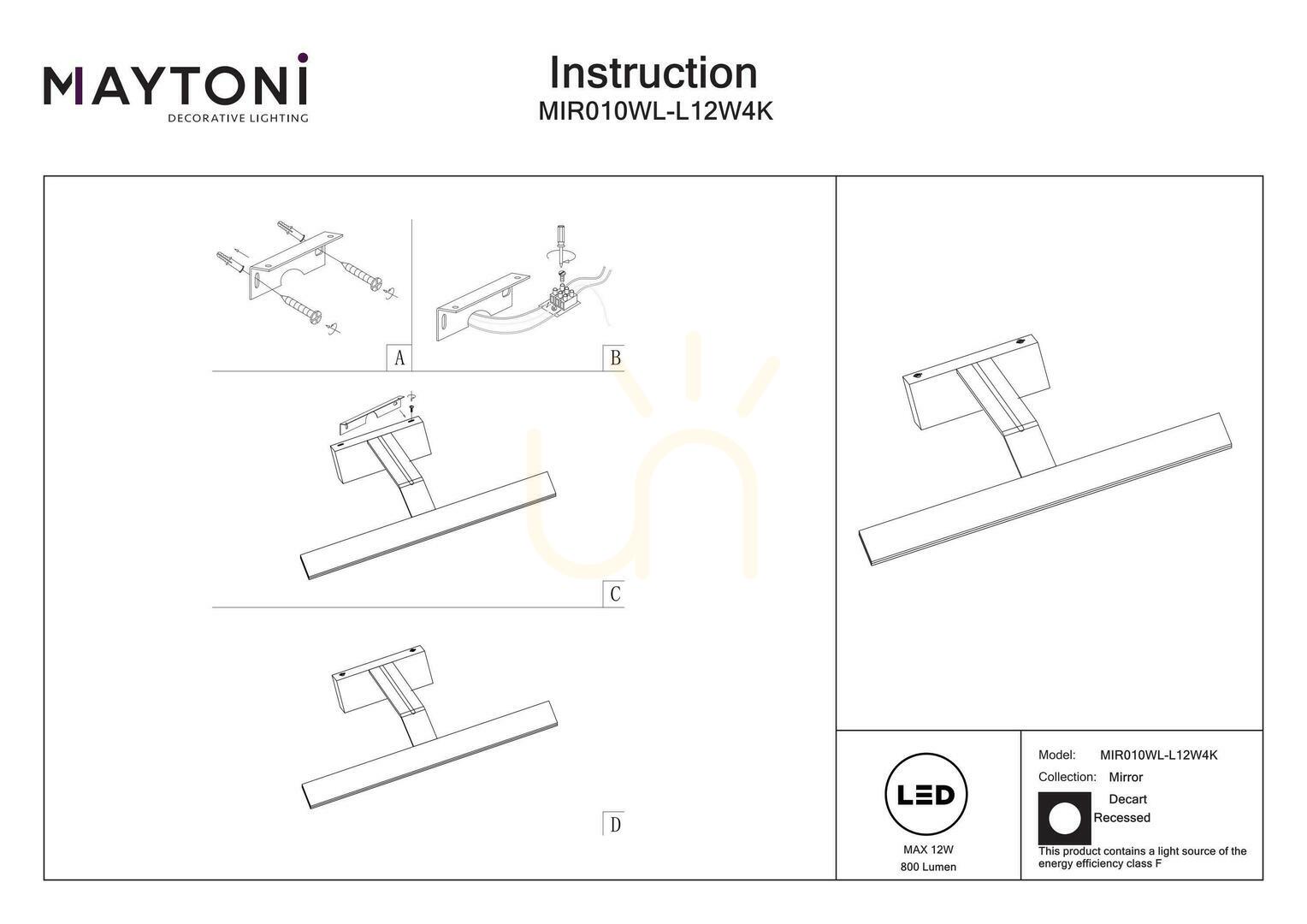 MAYTONI
DECORATIVE LIGHTING

Instruction
MIR010WL-L12W4K

A

B

C

D

LED
MAX 12W
800 Lumen

Model: MIR010WL-L12W4K
Collection: Mirror
Decart
Recessed
This product contains a light source of the energy efficiency class F